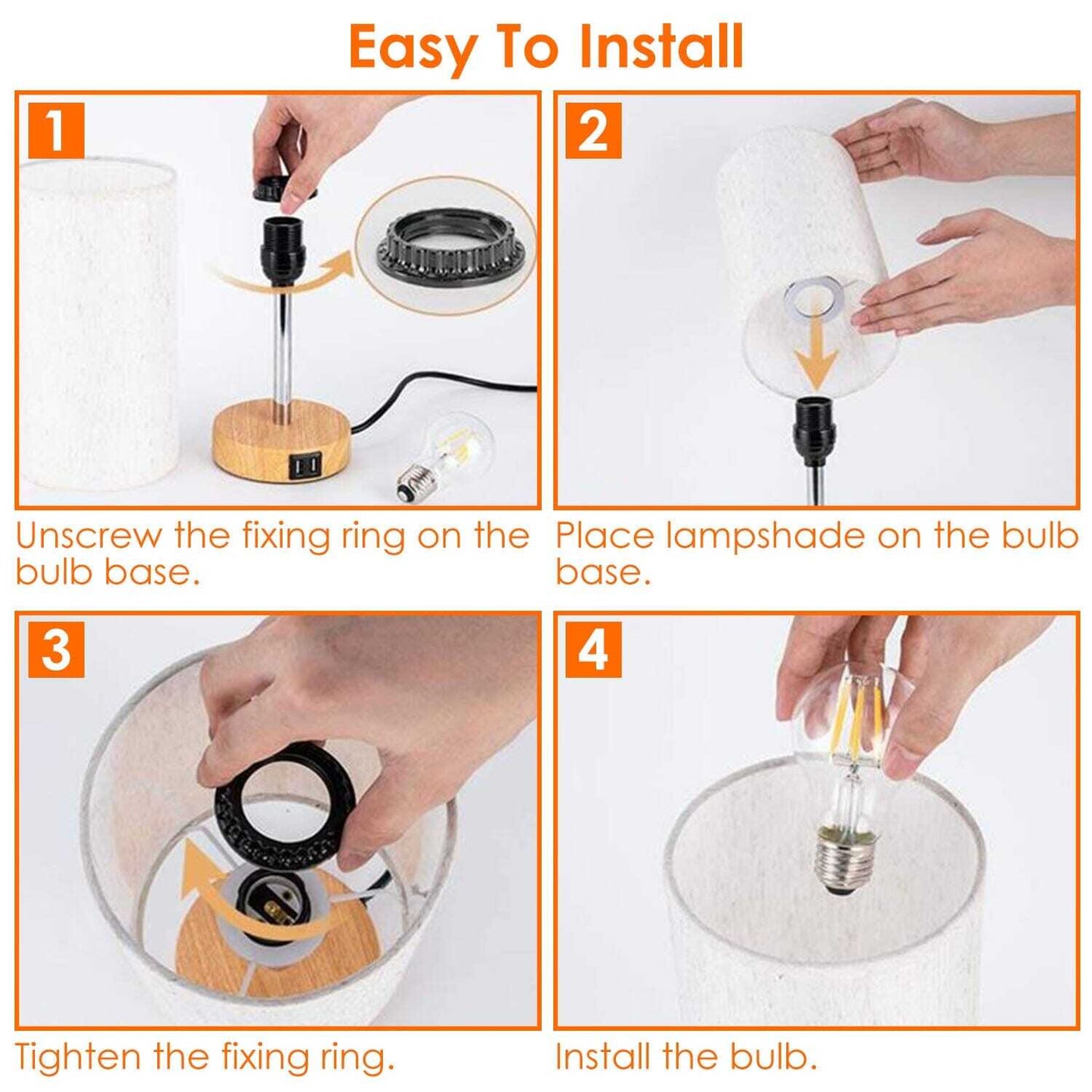 Easy To Install

1

Unscrew the fixing ring on the bulb base.

2

Place lampshade on the bulb base.

3

Tighten the fixing ring.

4

Install the bulb.